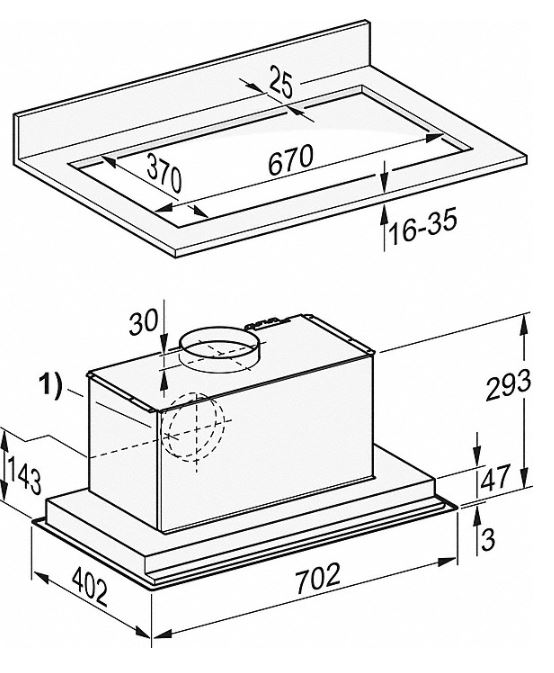 25
370
670
16-35
30
1)
293
143
47
3
402
702