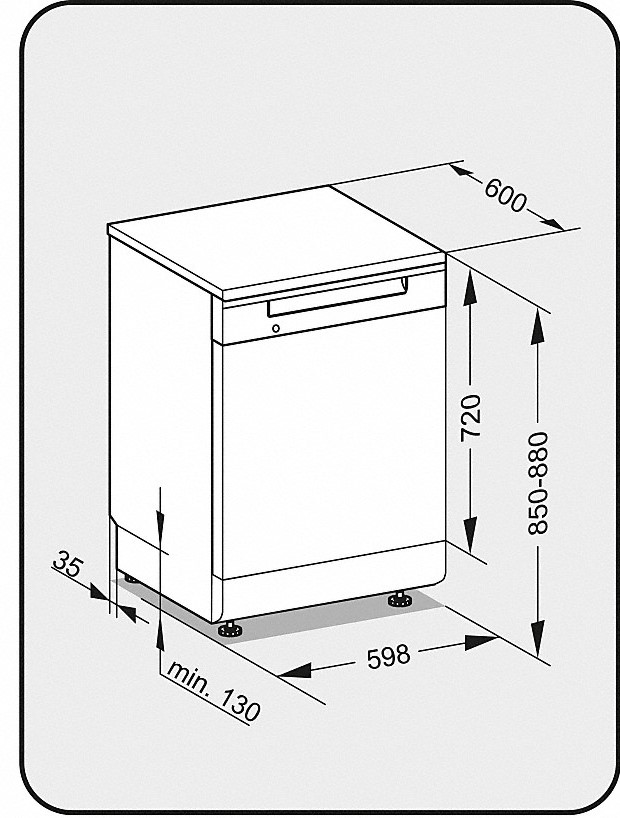 600
720
850-880
35
598
min. 130